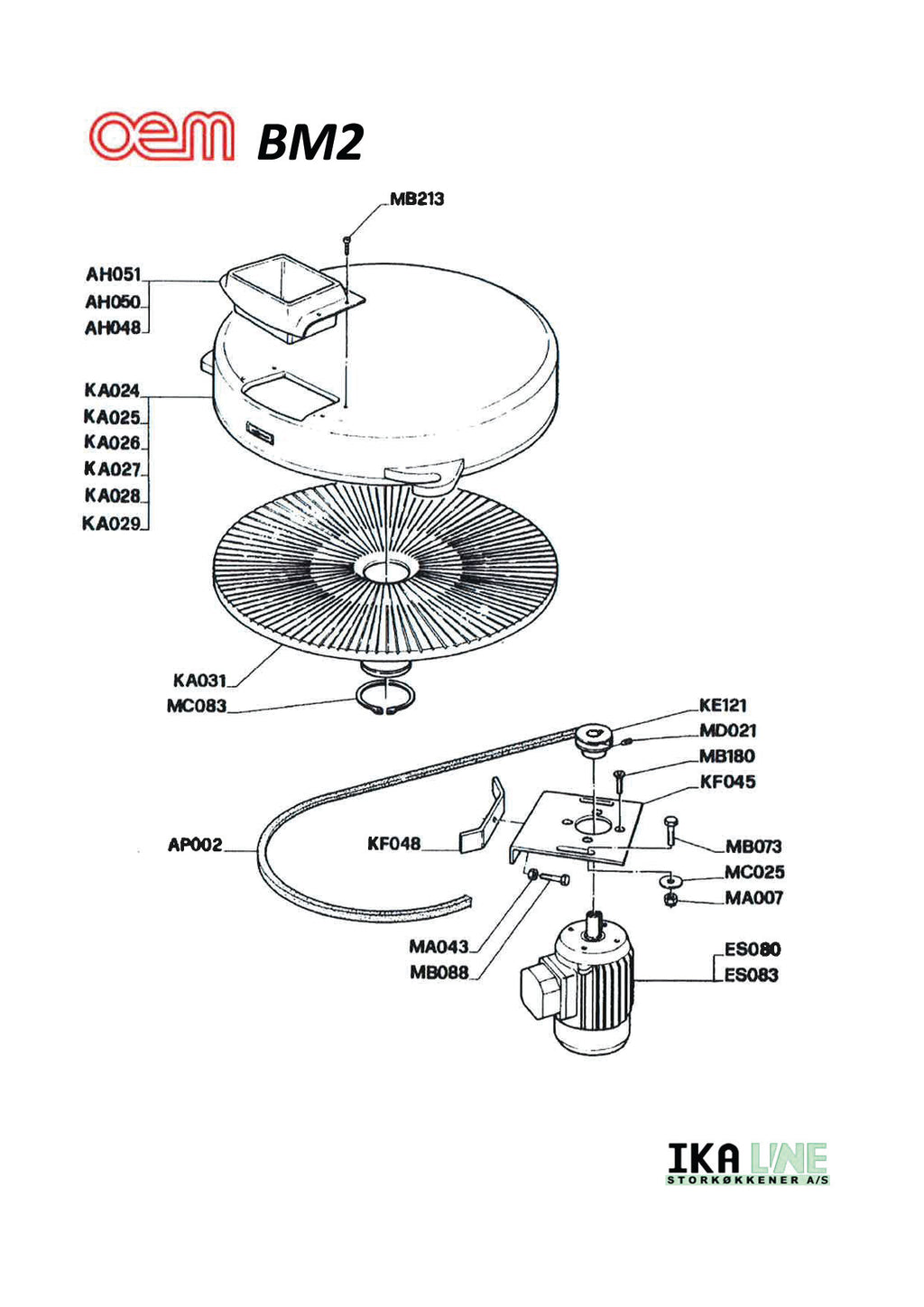 oem BM2

MB213

AH051
AH050
AH048

KA024
KA025
KA026
KA027
KA028
KA029

KA031
MC083

KE121
MD021
MB180
KF045

AP002

KF048

MB073
MC025
MA007

MA043
MB088

ES080
ES083

IKA LINE
STORKØKKENER A/S